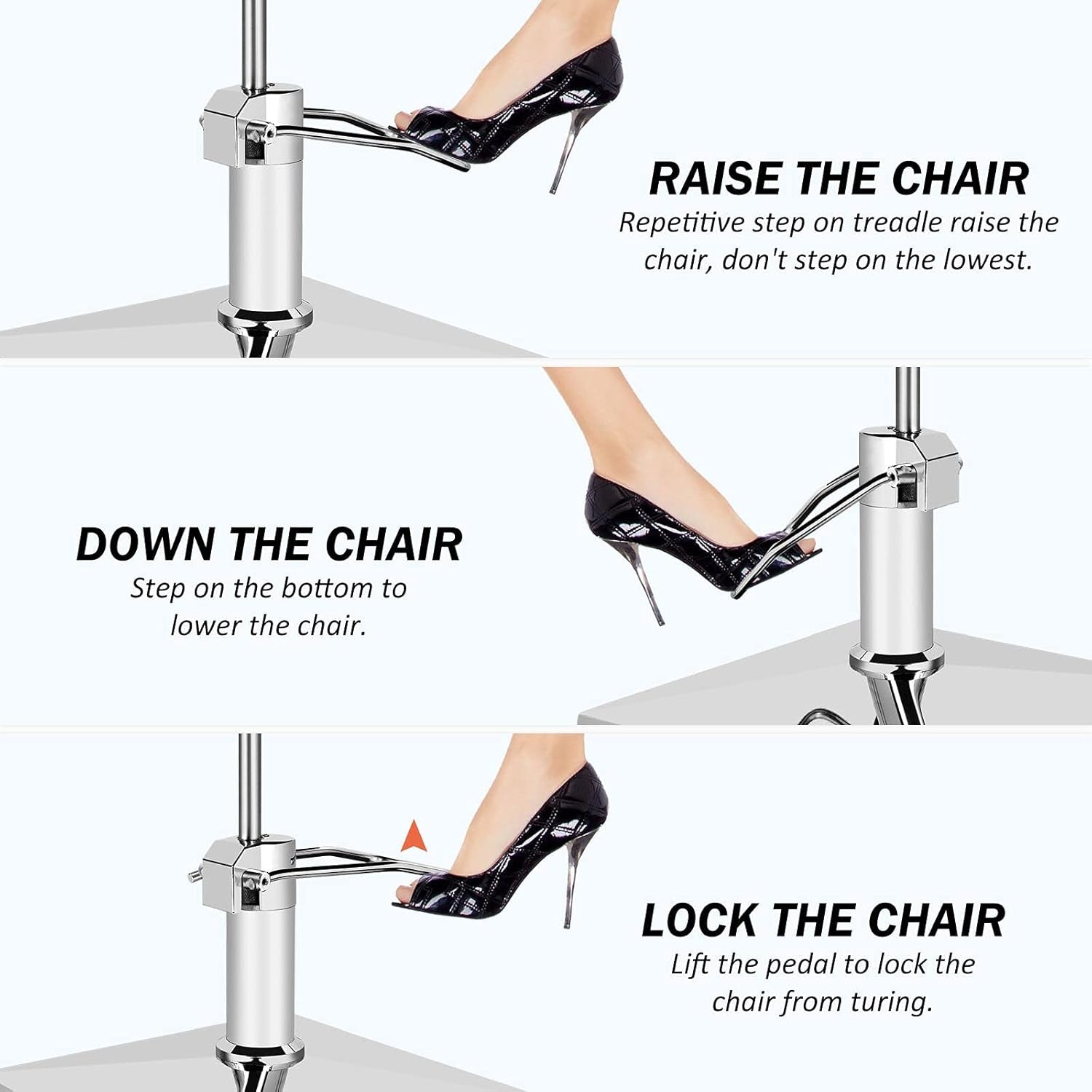 RAISE THE CHAIR
Repetitive step on treadle raise the chair, don't step on the lowest.

DOWN THE CHAIR
Step on the bottom to lower the chair.

LOCK THE CHAIR
Lift the pedal to lock the chair from turing.